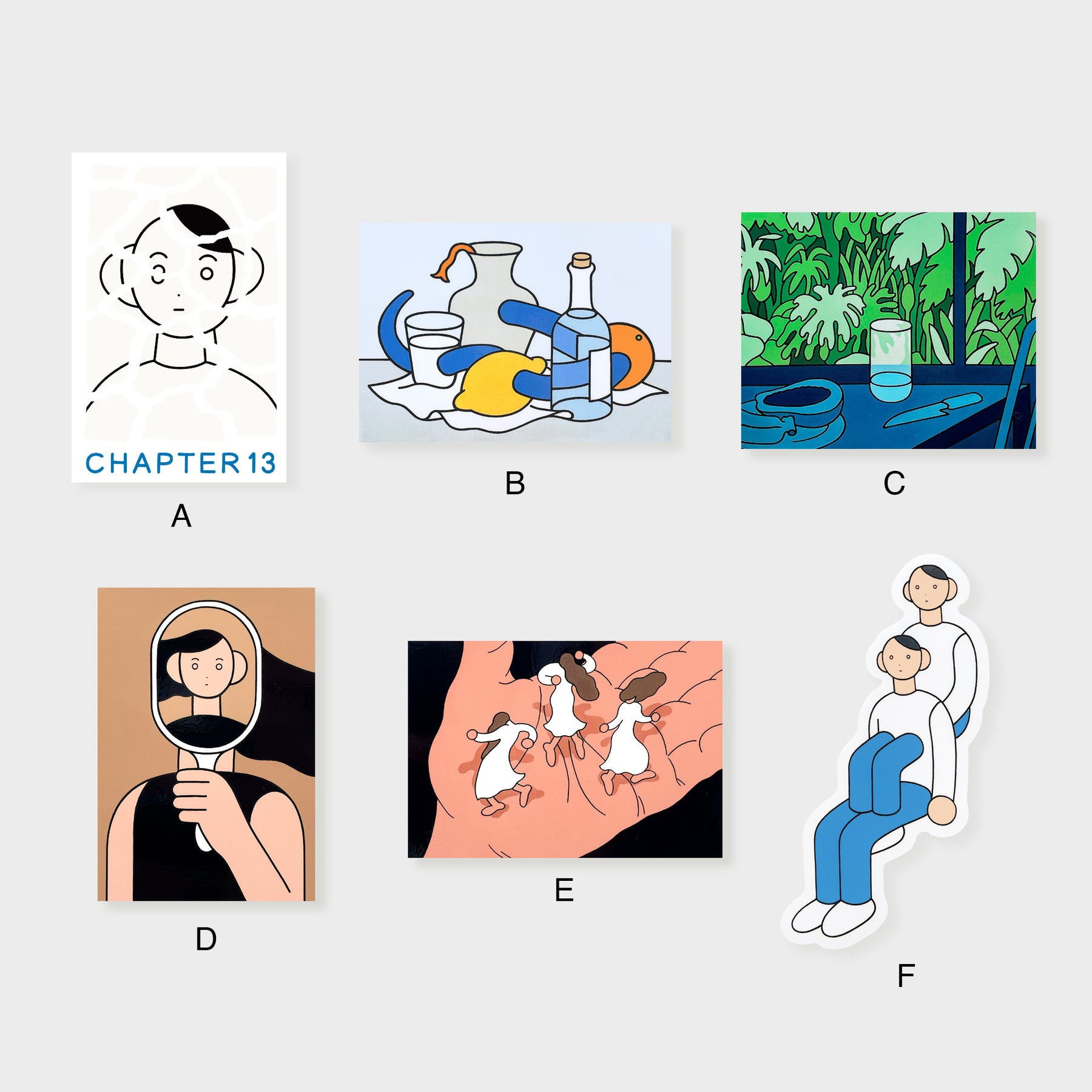 CHAPTER 13

A

B

C

D

E

F